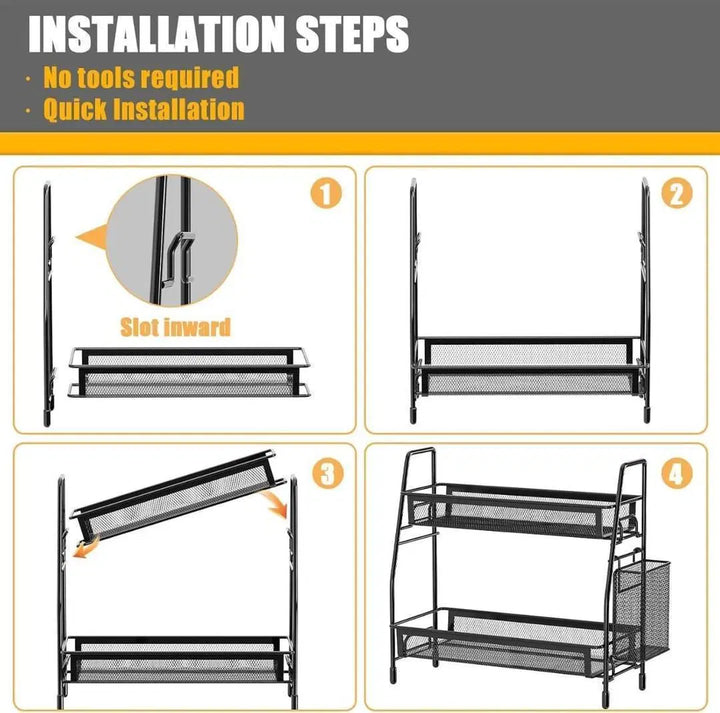 INSTALLATION STEPS
· No tools required
· Quick Installation

1

Slot inward

2

3

4