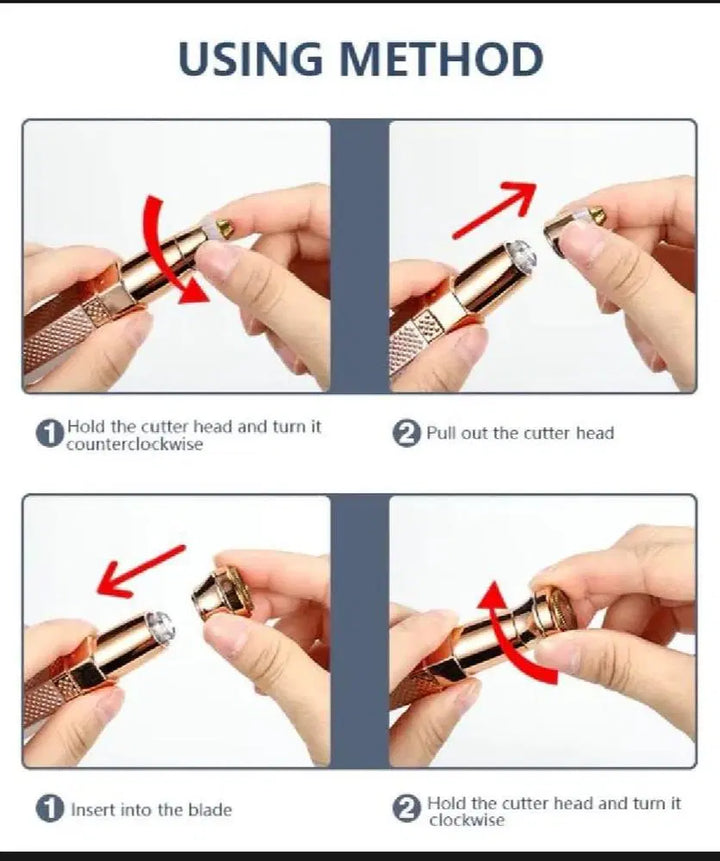 USING METHOD

1 Hold the cutter head and turn it counterclockwise

2 Pull out the cutter head

1 Insert into the blade

2 Hold the cutter head and turn it clockwise